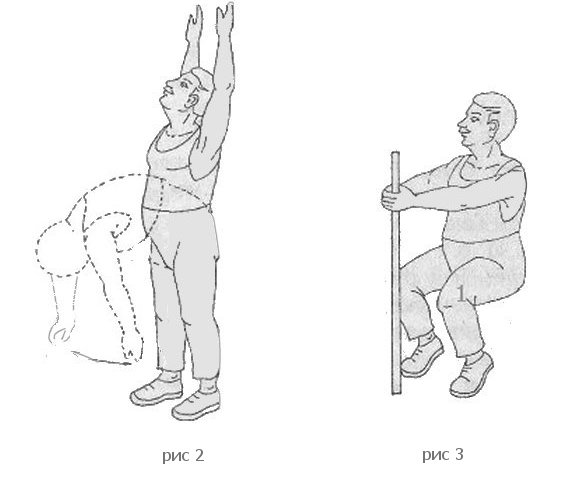 1

рис 2

рис 3